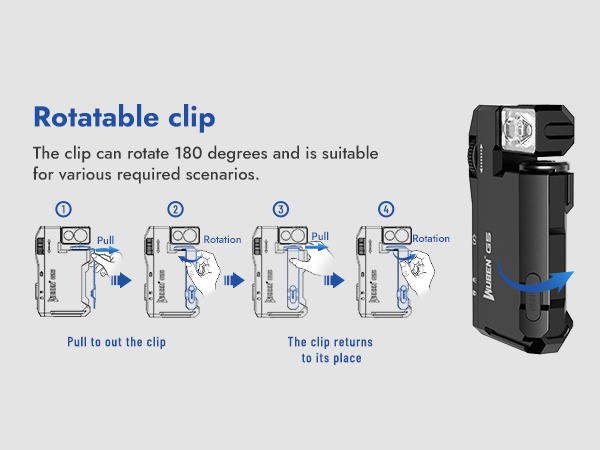 Rotatable clip

The clip can rotate 180 degrees and is suitable for various required scenarios.

①

Pull

②

Rotation

③

Pull

④

Rotation

Pull to out the clip

The clip returns to its place

WUBEN G5