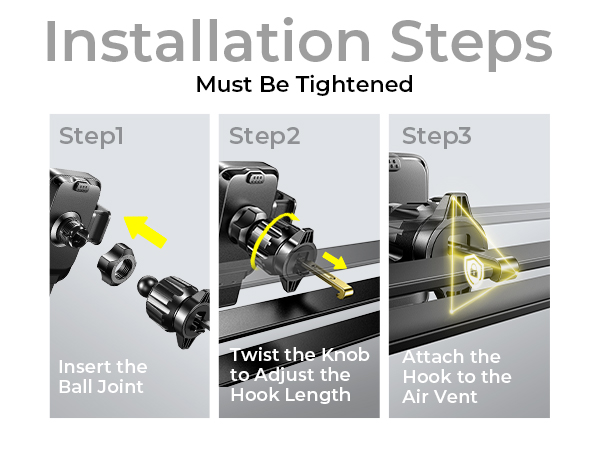 Installation Steps

Must Be Tightened

Step1

Insert the Ball Joint

Step2

Twist the Knob to Adjust the Hook Length

Step3

Attach the Hook to the Air Vent