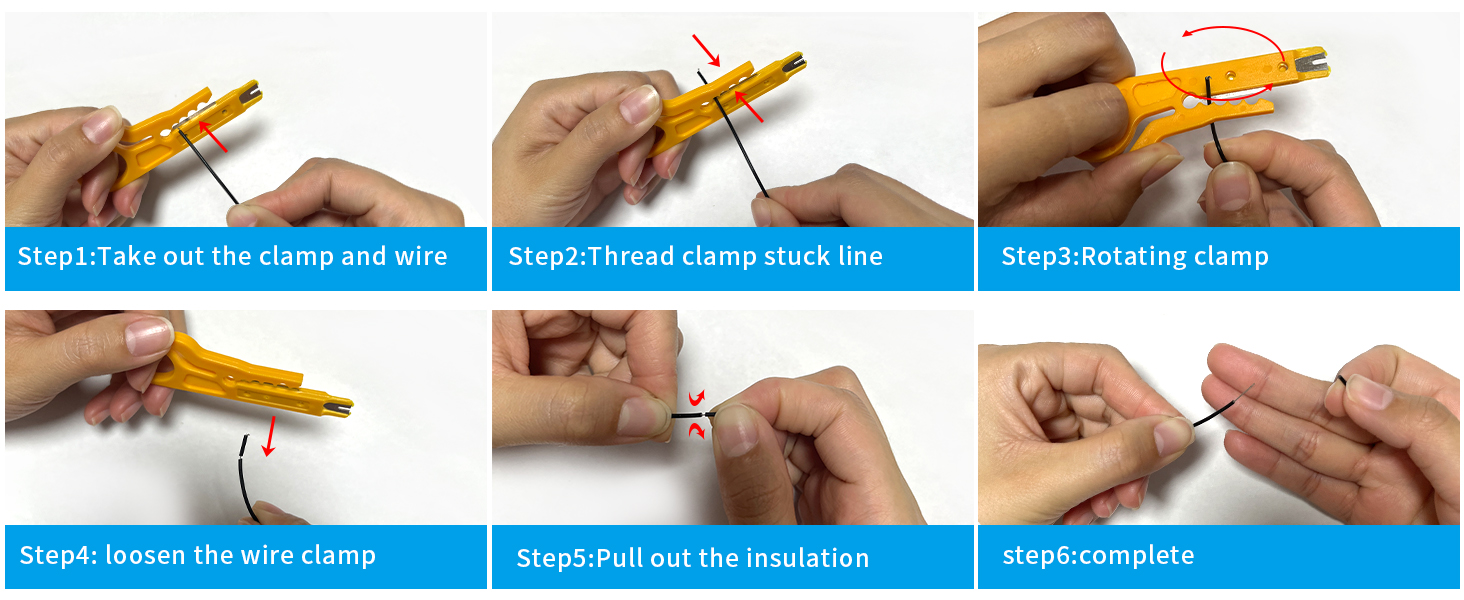 Step1:Take out the clamp and wire

Step2:Thread clamp stuck line

Step3:Rotating clamp

Step4: loosen the wire clamp

Step5:Pull out the insulation

step6:complete