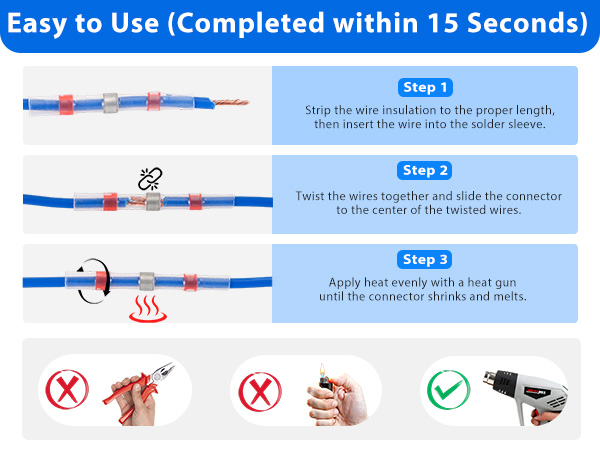 Easy to Use (Completed within 15 Seconds)

Step 1

Strip the wire insulation to the proper length, then insert the wire into the solder sleeve.

Step 2

Twist the wires together and slide the connector to the center of the twisted wires.

Step 3

Apply heat evenly with a heat gun until the connector shrinks and melts.