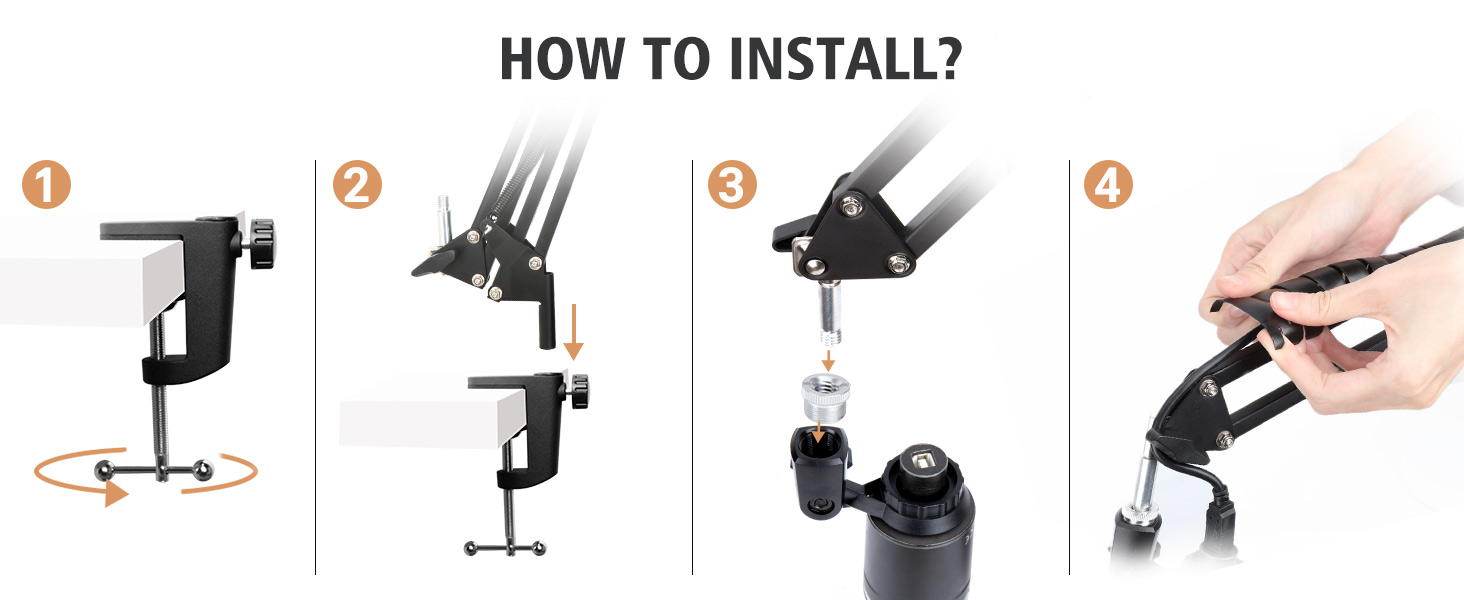 HOW TO INSTALL?

1

2

3

4