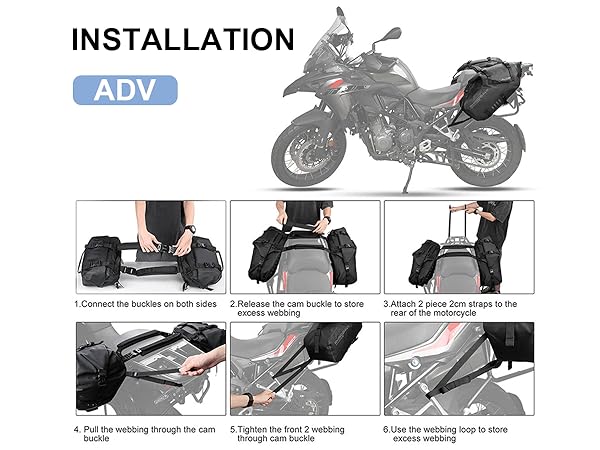 INSTALLATION

ADV

1.Connect the buckles on both sides

2.Release the cam buckle to store excess webbing

3.Attach 2 piece 2cm straps to the rear of the motorcycle

4. Pull the webbing through the cam buckle

5.Tighten the front 2 webbing through cam buckle

6.Use the webbing loop to store excess webbing