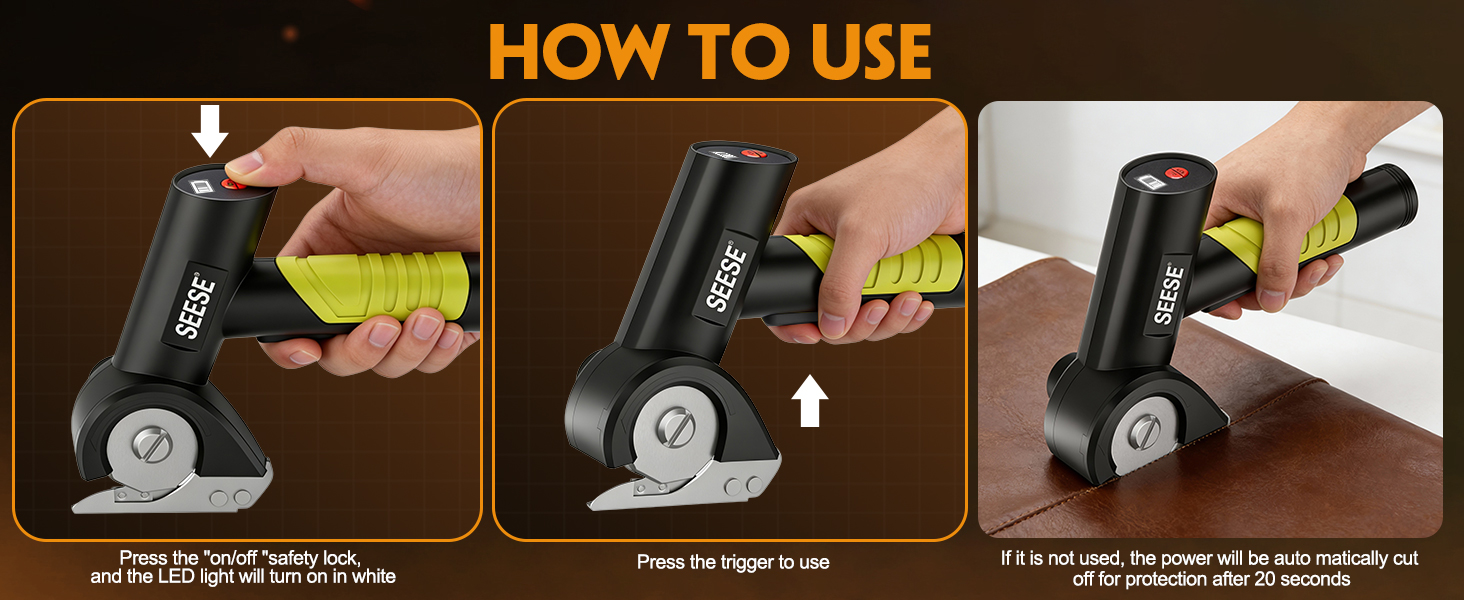 HOW TO USE

SEESE®

Press the "on/off "safety lock, and the LED light will turn on in white

SEESE®

Press the trigger to use

SEESE®

If it is not used, the power will be auto matically cut off for protection after 20 seconds