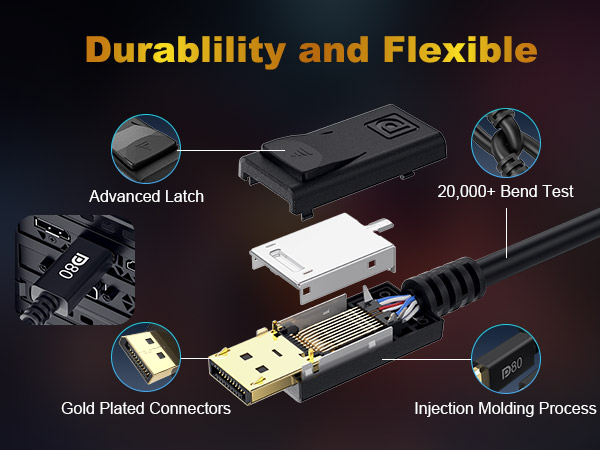 Durablility and Flexible

Advanced Latch

20,000+ Bend Test

D80

Gold Plated Connectors

D80

Injection Molding Process