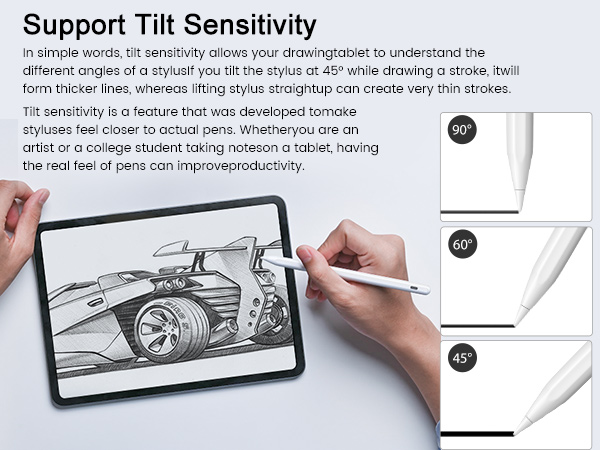 Support Tilt Sensitivity

In simple words, tilt sensitivity allows your drawingtablet to understand the different angles of a stylusIf you tilt the stylus at 45º while drawing a stroke, itwill form thicker lines, whereas lifting stylus straightup can create very thin strokes.

Tilt sensitivity is a feature that was developed tomake styluses feel closer to actual pens. Whetheryou are an artist or a college student taking noteson a tablet, having the real feel of pens can improveproductivity.

90°

60°

45°