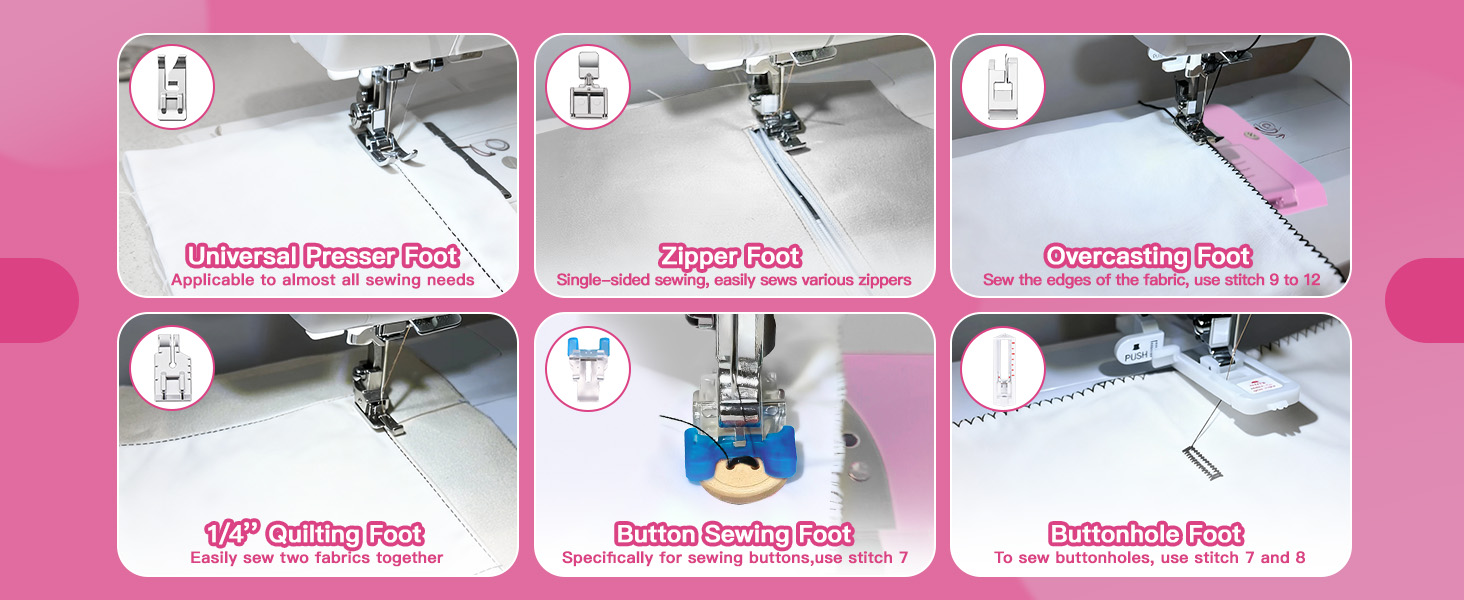 Universal Presser Foot
Applicable to almost all sewing needs

Zipper Foot
Single-sided sewing, easily sews various zippers

Overcasting Foot
Sew the edges of the fabric, use stitch 9 to 12

1/4" Quilting Foot
Easily sew two fabrics together

Button Sewing Foot
Specifically for sewing buttons,use stitch 7

PUSH

Buttonhole Foot
To sew buttonholes, use stitch 7 and 8