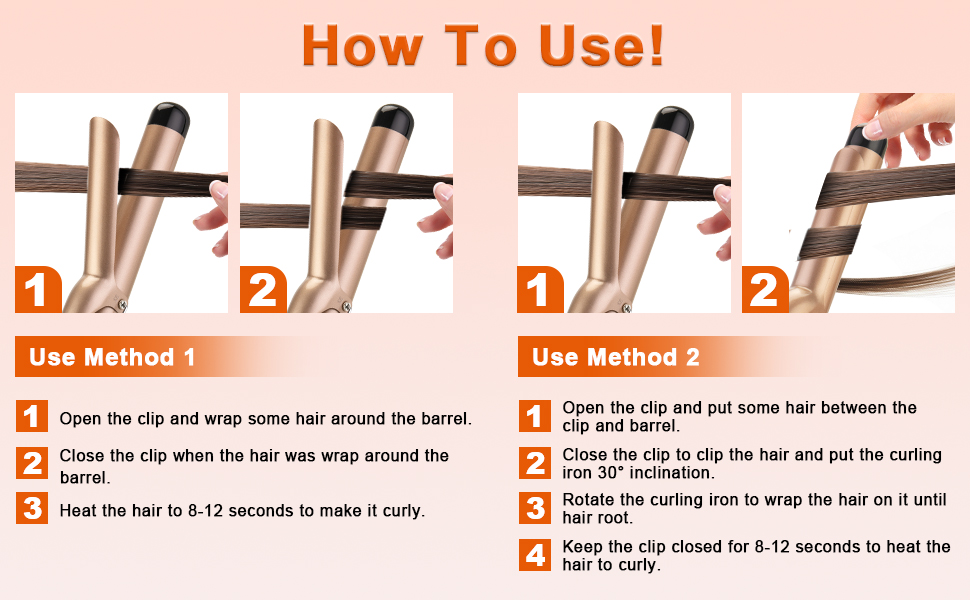 How To Use!

1

2

1

2

Use Method 1

1 Open the clip and wrap some hair around the barrel.

2 Close the clip when the hair was wrap around the barrel.

3 Heat the hair to 8-12 seconds to make it curly.

Use Method 2

1 Open the clip and put some hair between the clip and barrel.

2 Close the clip to clip the hair and put the curling iron 30° inclination.

3 Rotate the curling iron to wrap the hair on it until hair root.

4 Keep the clip closed for 8-12 seconds to heat the hair to curly.