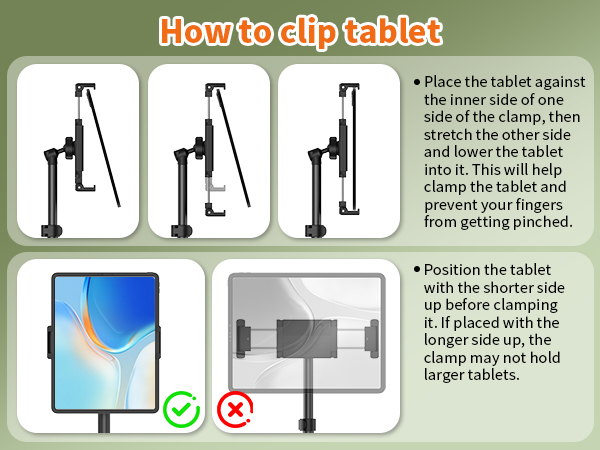 How to clip tablet

• Place the tablet against the inner side of one side of the clamp, then stretch the other side and lower the tablet into it. This will help clamp the tablet and prevent your fingers from getting pinched.

• Position the tablet with the shorter side up before clamping it. If placed with the longer side up, the clamp may not hold larger tablets.