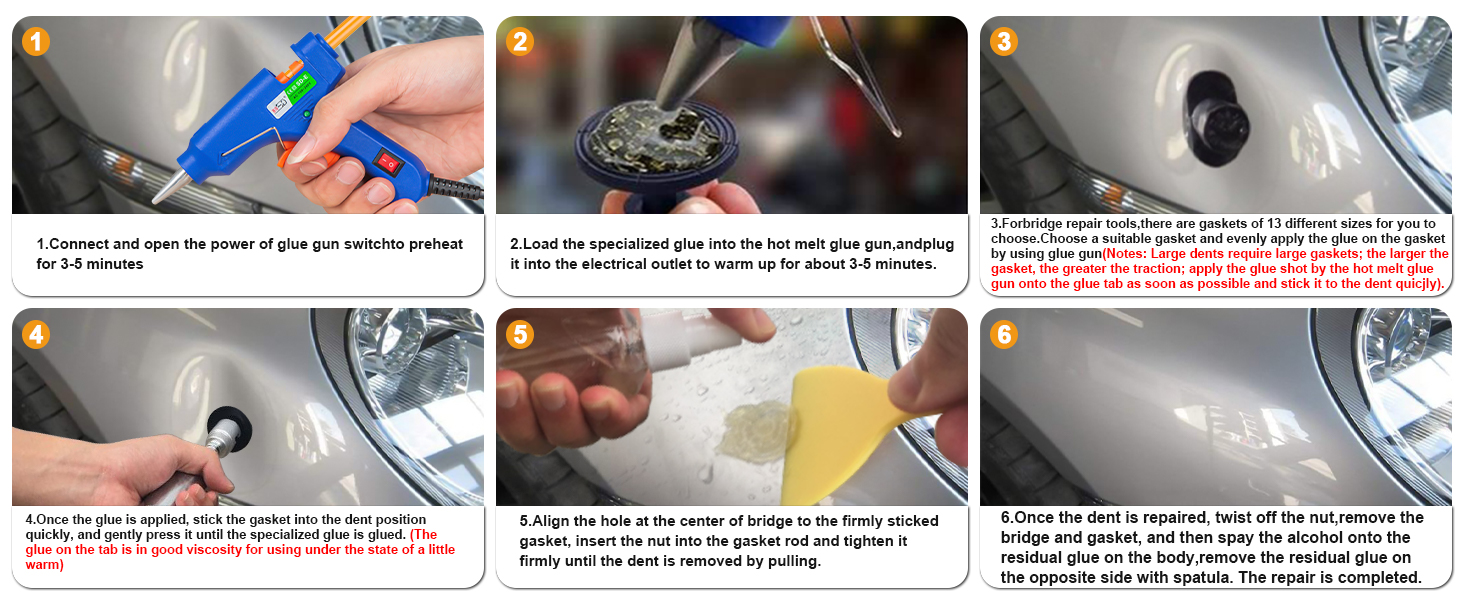 1

1.Connect and open the power of glue gun switchto preheat for 3-5 minutes

2

2.Load the specialized glue into the hot melt glue gun,andplug it into the electrical outlet to warm up for about 3-5 minutes.

3

3.Forbridge repair tools,there are gaskets of 13 different sizes for you to choose.Choose a suitable gasket and evenly apply the glue on the gasket by using glue gun(Notes: Large dents require large gaskets; the larger the gasket, the greater the traction; apply the glue shot by the hot melt glue gun onto the glue tab as soon as possible and stick it to the dent quicjly).

4

4.Once the glue is applied, stick the gasket into the dent position quickly, and gently press it until the specialized glue is glued. (The glue on the tab is in good viscosity for using under the state of a little warm)

5

5.Align the hole at the center of bridge to the firmly sticked gasket, insert the nut into the gasket rod and tighten it firmly until the dent is removed by pulling.

6

6.Once the dent is repaired, twist off the nut,remove the bridge and gasket, and then spay the alcohol onto the residual glue on the body,remove the residual glue on the opposite side with spatula. The repair is completed.