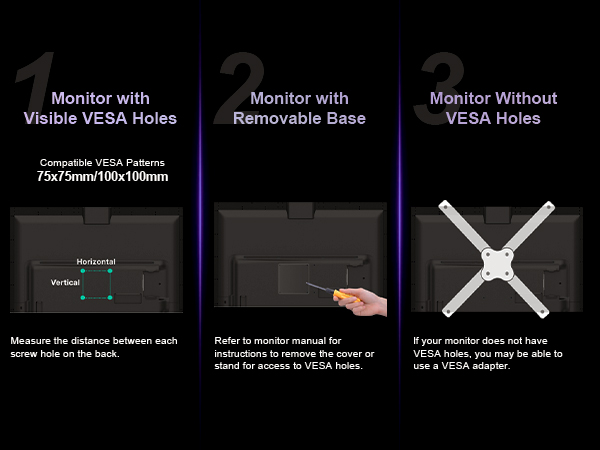 1
Monitor with Visible VESA Holes

Compatible VESA Patterns
75x75mm/100x100mm

Horizontal
Vertical

Measure the distance between each screw hole on the back.

2
Monitor with Removable Base

Refer to monitor manual for instructions to remove the cover or stand for access to VESA holes.

3
Monitor Without VESA Holes

If your monitor does not have VESA holes, you may be able to use a VESA adapter.