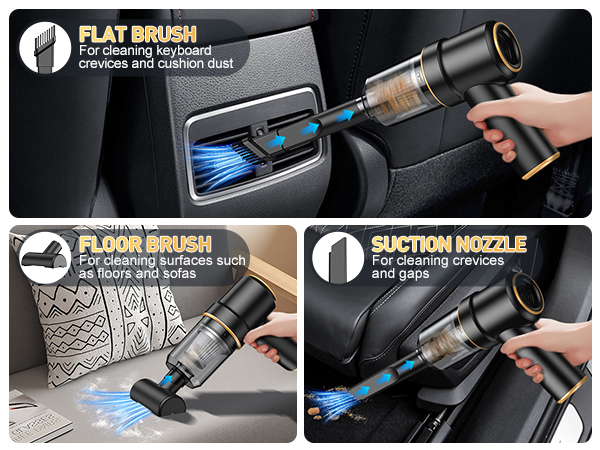 FLAT BRUSH
For cleaning keyboard crevices and cushion dust

FLOOR BRUSH
For cleaning surfaces such as floors and sofas

SUCTION NOZZLE
For cleaning crevices and gaps