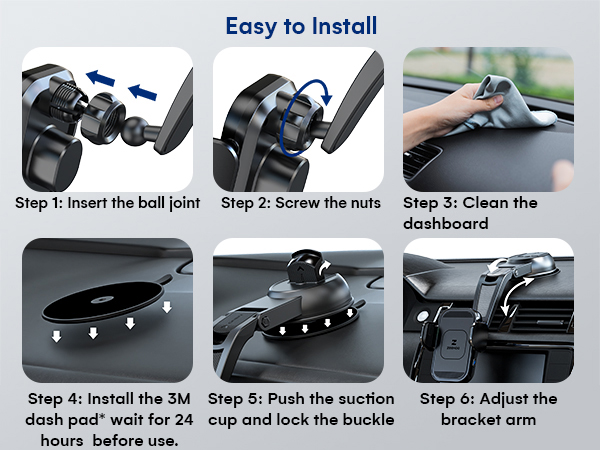 Easy to Install

Step 1: Insert the ball joint

Step 2: Screw the nuts

Step 3: Clean the dashboard

Step 4: Install the 3M dash pad* wait for 24 hours before use.

Step 5: Push the suction cup and lock the buckle

Step 6: Adjust the bracket arm