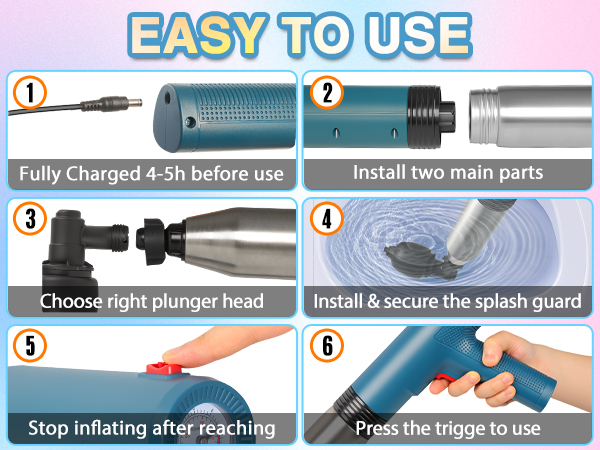 EASY TO USE

1
Fully Charged 4-5h before use

2
Install two main parts

3
Choose right plunger head

4
Install & secure the splash guard

5
Stop inflating after reaching

6
Press the trigge to use