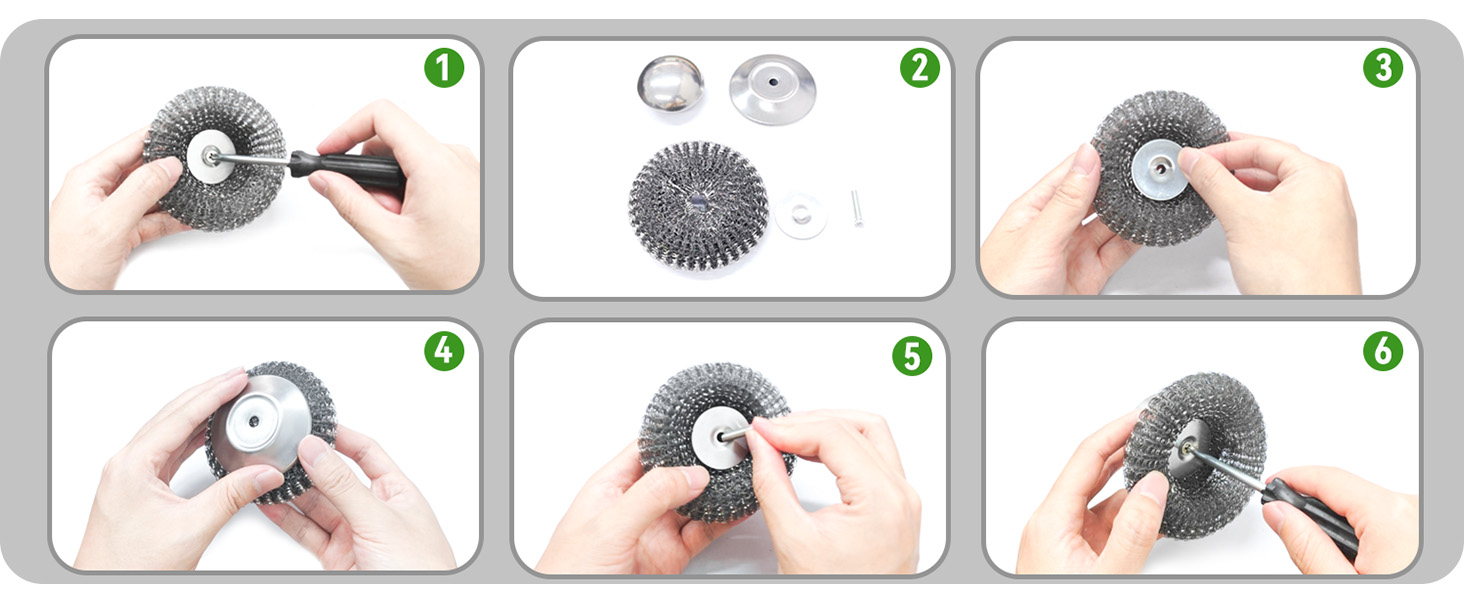 1

2

3

4

5

6