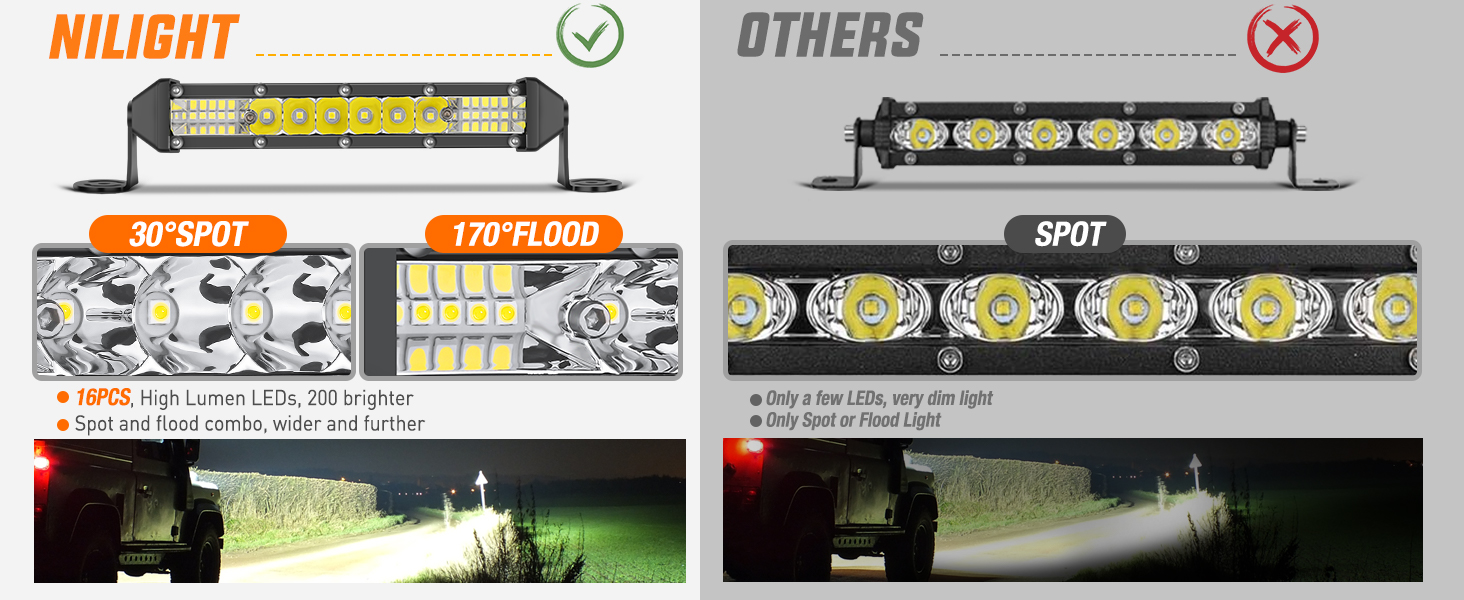 NILIGHT

30°SPOT

170°FLOOD

● 16PCS, High Lumen LEDs, 200 brighter
● Spot and flood combo, wider and further

OTHERS

SPOT

● Only a few LEDs, very dim light
● Only Spot or Flood Light