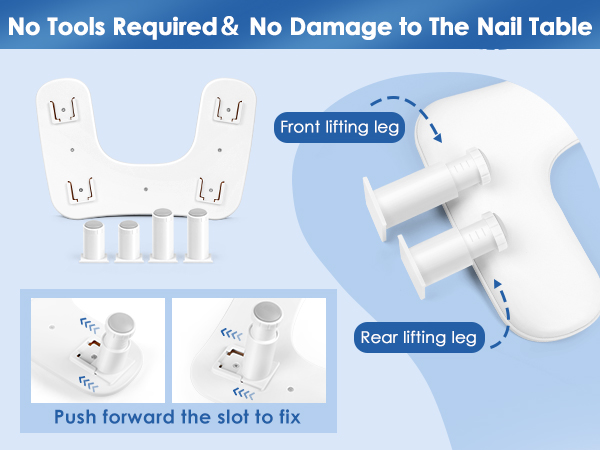 No Tools Required & No Damage to The Nail Table

Front lifting leg

Rear lifting leg

Push forward the slot to fix