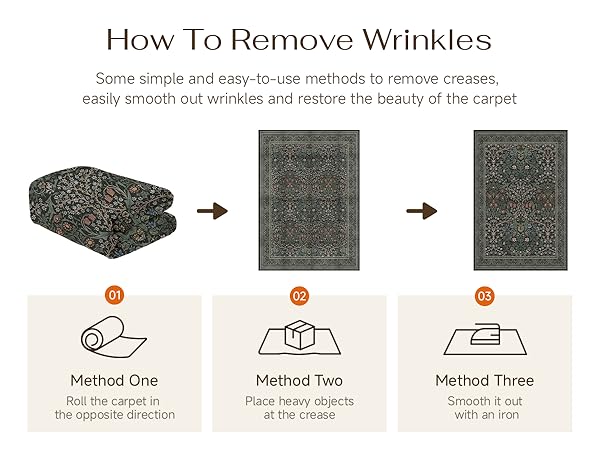 How To Remove Wrinkles

Some simple and easy-to-use methods to remove creases, easily smooth out wrinkles and restore the beauty of the carpet

01

Method One

Roll the carpet in the opposite direction

02

Method Two

Place heavy objects at the crease

03

Method Three

Smooth it out with an iron