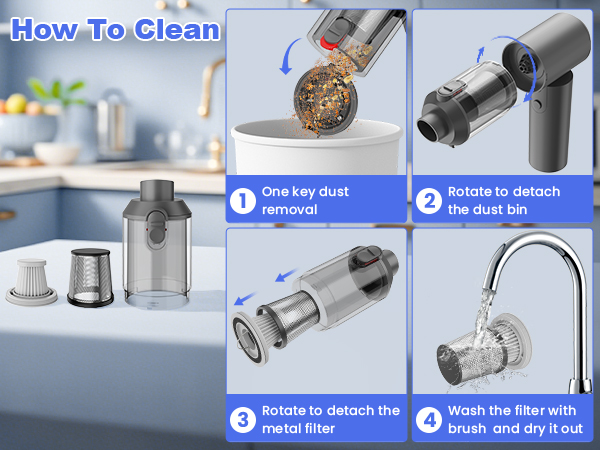 How To Clean

1 One key dust removal

2 Rotate to detach the dust bin

3 Rotate to detach the metal filter

4 Wash the filter with brush and dry it out