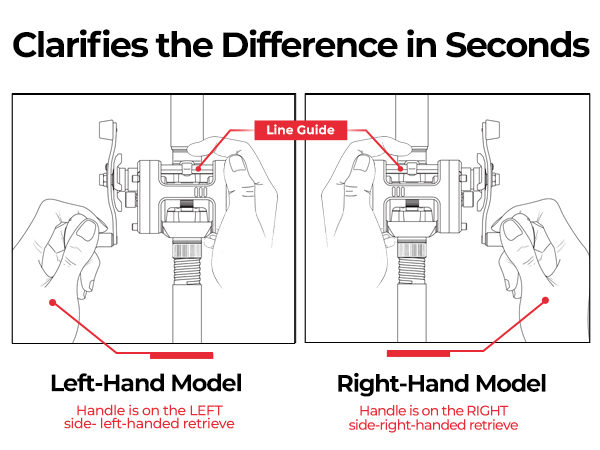 Clarifies the Difference in Seconds

Line Guide

Left-Hand Model

Handle is on the LEFT side- left-handed retrieve

Right-Hand Model

Handle is on the RIGHT side-right-handed retrieve