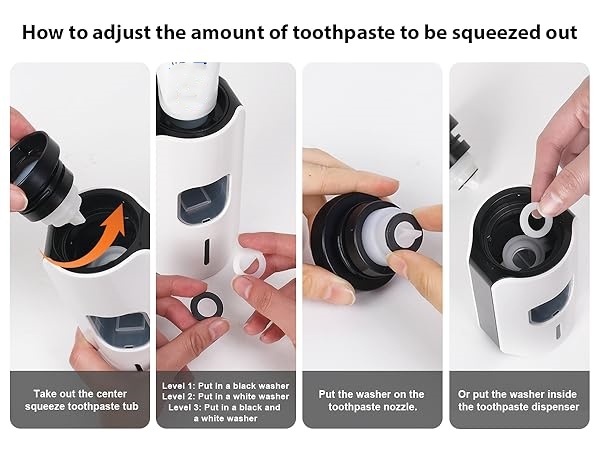 How to adjust the amount of toothpaste to be squeezed out

Take out the center squeeze toothpaste tub

Level 1: Put in a black washer
Level 2: Put in a white washer
Level 3: Put in a black and a white washer

Put the washer on the toothpaste nozzle.

Or put the washer inside the toothpaste dispenser