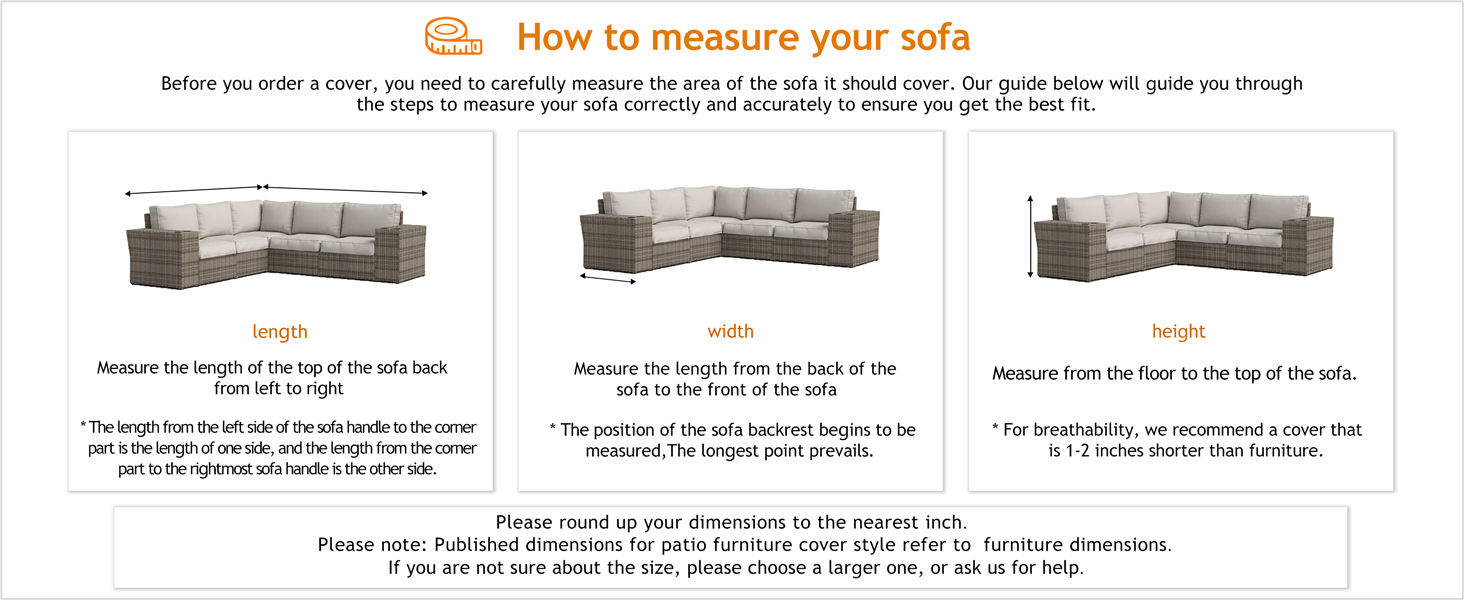 How to measure your sofa

Before you order a cover, you need to carefully measure the area of the sofa it should cover. Our guide below will guide you through the steps to measure your sofa correctly and accurately to ensure you get the best fit.

length

Measure the length of the top of the sofa back from left to right

* The length from the left side of the sofa handle to the corner part is the length of one side, and the length from the corner part to the rightmost sofa handle is the other side.

width

Measure the length from the back of the sofa to the front of the sofa

* The position of the sofa backrest begins to be measured,The longest point prevails.

height

Measure from the floor to the top of the sofa.

* For breathability, we recommend a cover that is 1-2 inches shorter than furniture.

Please round up your dimensions to the nearest inch.
Please note: Published dimensions for patio furniture cover style refer to furniture dimensions.
If you are not sure about the size, please choose a larger one, or ask us for help.