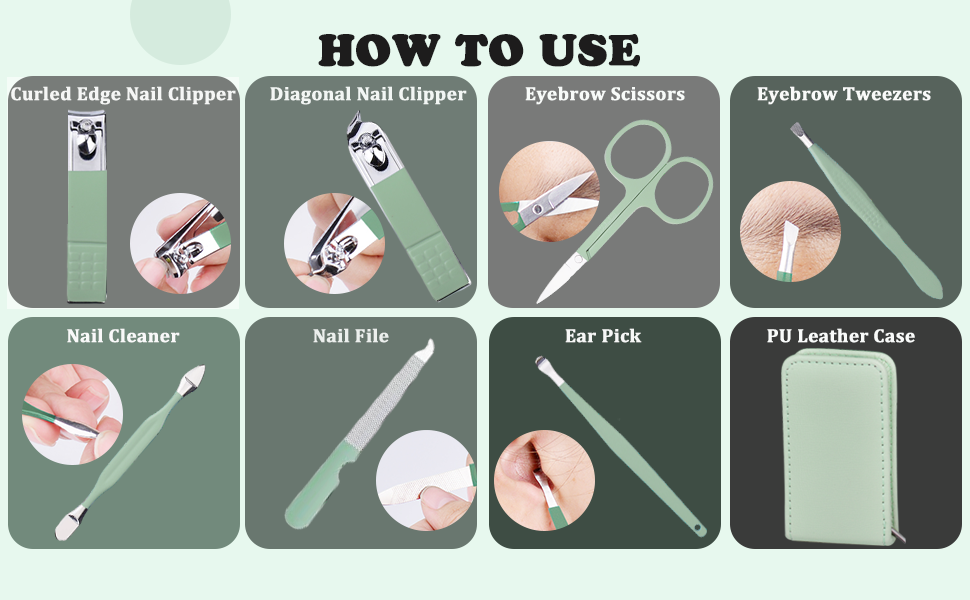 HOW TO USE

Curled Edge Nail Clipper

Diagonal Nail Clipper

Eyebrow Scissors

Eyebrow Tweezers

Nail Cleaner

Nail File

Ear Pick

PU Leather Case