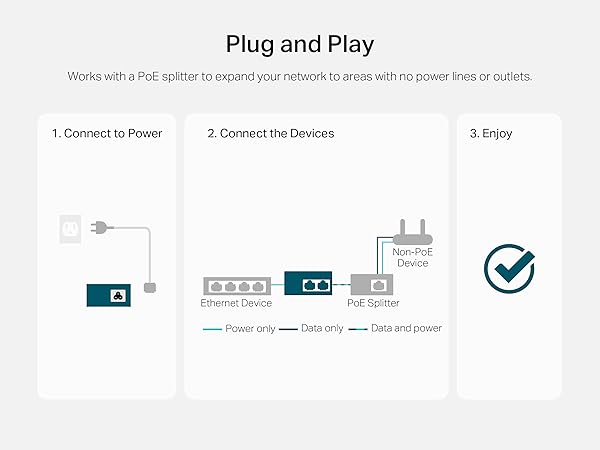 Plug and Play

Works with a PoE splitter to expand your network to areas with no power lines or outlets.

1. Connect to Power

2. Connect the Devices

Non-PoE Device

Ethernet Device

PoE Splitter

Power only

Data only

Data and power

3. Enjoy