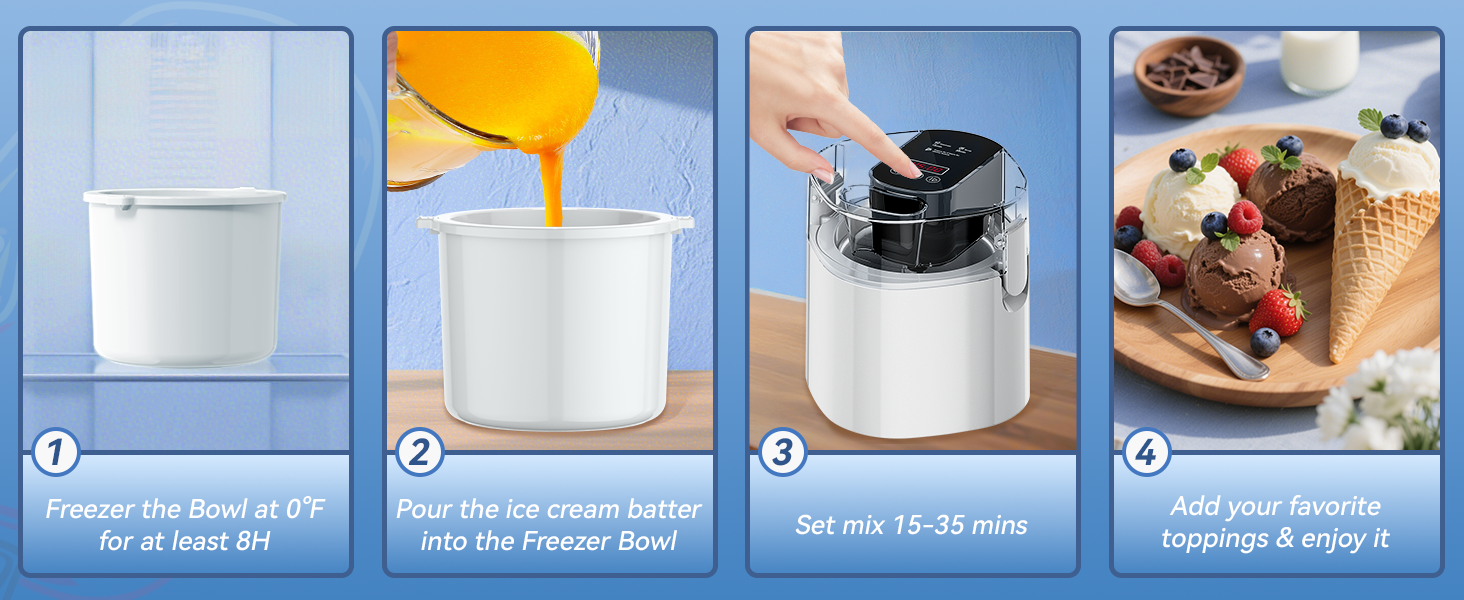 1
Freezer the Bowl at 0°F for at least 8H

2
Pour the ice cream batter into the Freezer Bowl

3
Set mix 15-35 mins

4
Add your favorite toppings & enjoy it