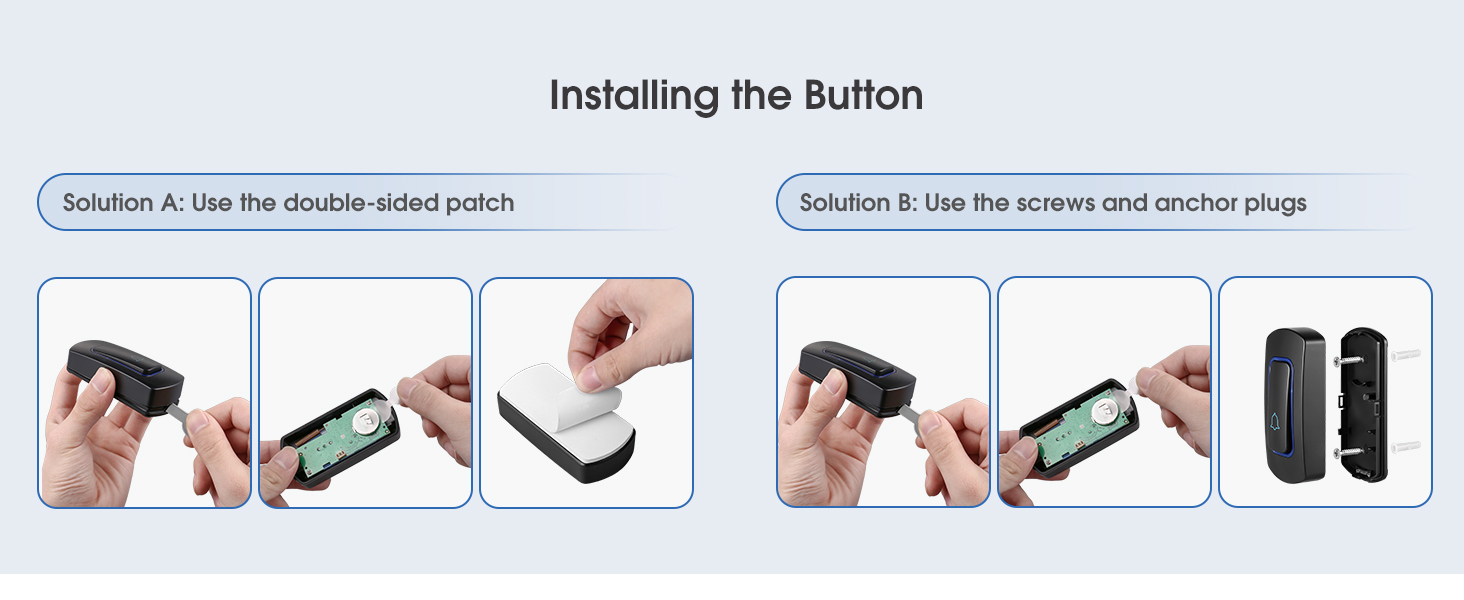 Installing the Button

Solution A: Use the double-sided patch

Solution B: Use the screws and anchor plugs