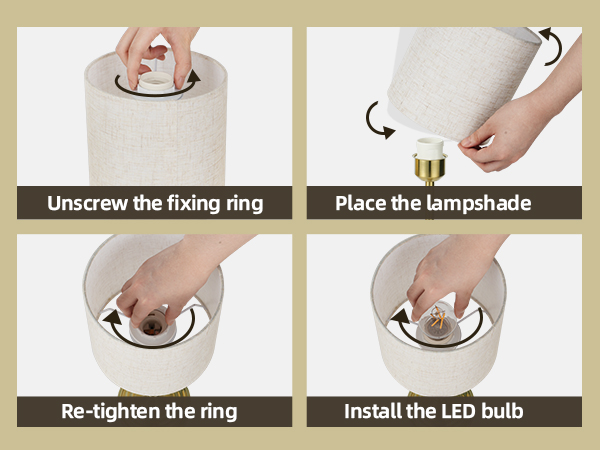 Unscrew the fixing ring

Place the lampshade

Re-tighten the ring

Install the LED bulb