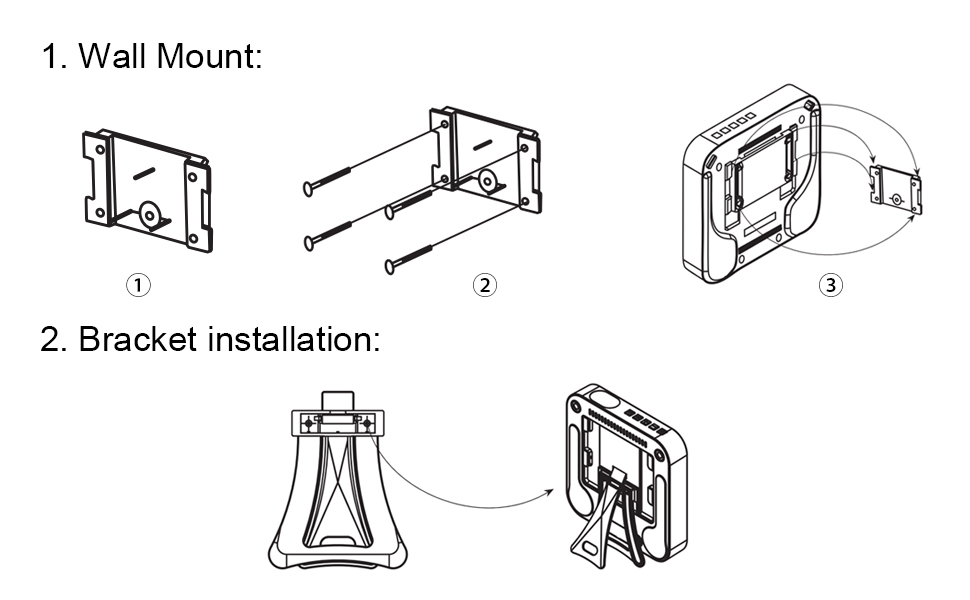 1. Wall Mount:

①

②

③

2. Bracket installation: