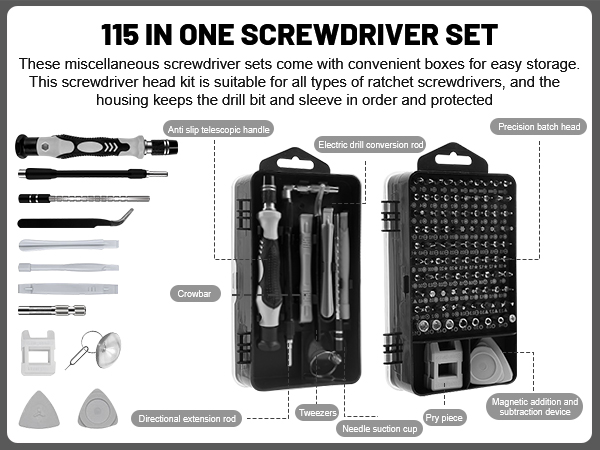 115 IN ONE SCREWDRIVER SET

These miscellaneous screwdriver sets come with convenient boxes for easy storage. This screwdriver head kit is suitable for all types of ratchet screwdrivers, and the housing keeps the drill bit and sleeve in order and protected

Anti slip telescopic handle

Electric drill conversion rod

Precision batch head

Crowbar

Directional extension rod

Tweezers

Needle suction cup

Pry piece

Magnetic addition and subtraction device