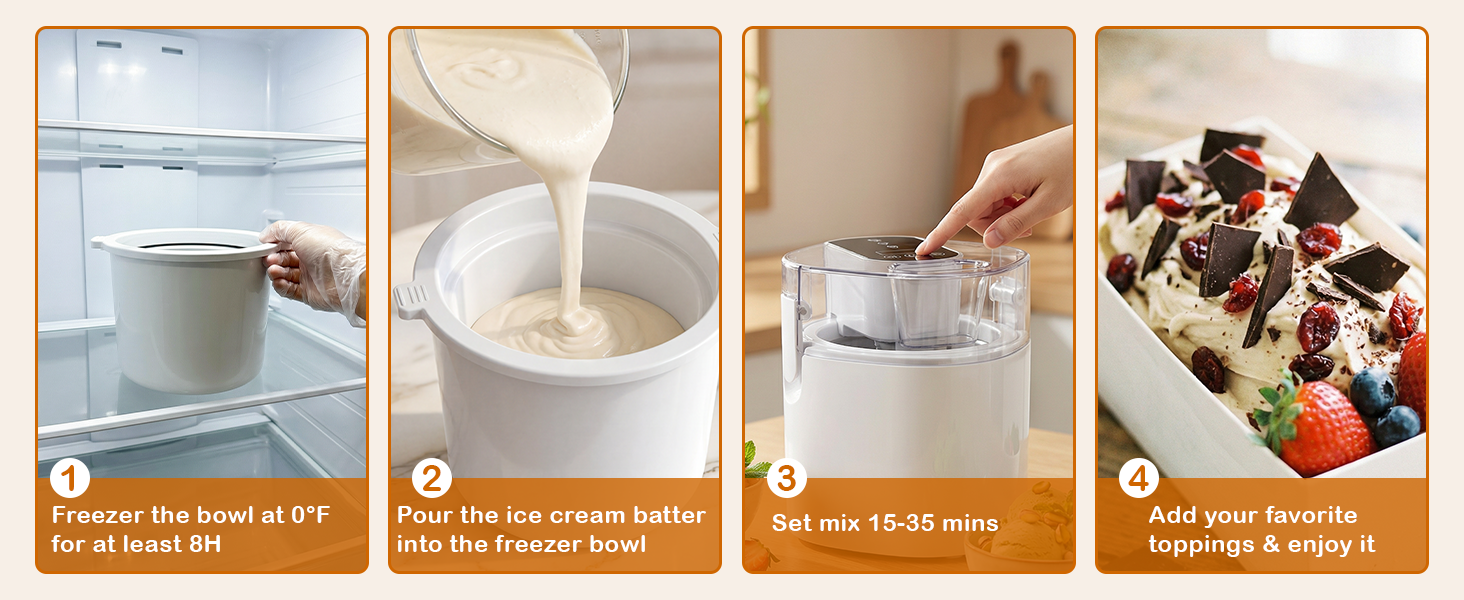 1
Freezer the bowl at 0°F for at least 8H

2
Pour the ice cream batter into the freezer bowl

3
Set mix 15-35 mins

4
Add your favorite toppings & enjoy it