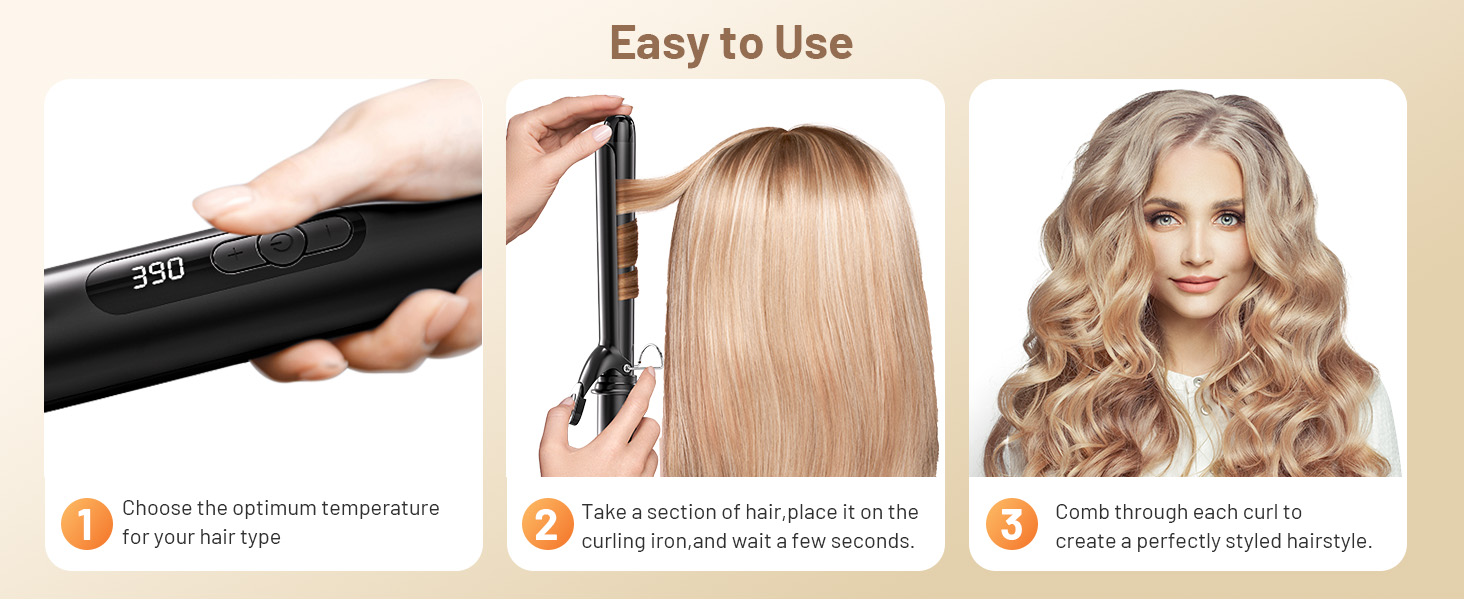 Easy to Use

390

1 Choose the optimum temperature for your hair type

2 Take a section of hair,place it on the curling iron,and wait a few seconds.

3 Comb through each curl to create a perfectly styled hairstyle.