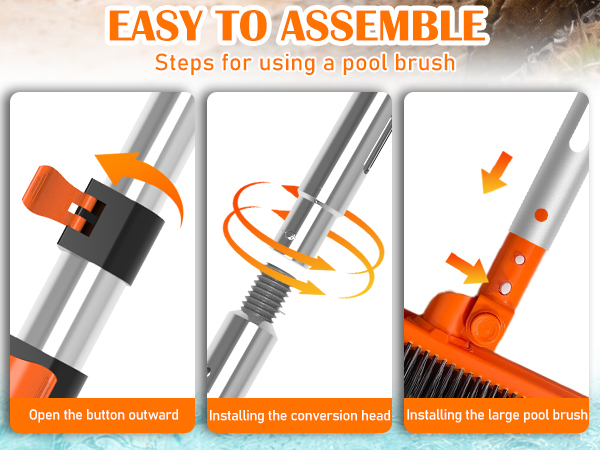 EASY TO ASSEMBLE
Steps for using a pool brush

Open the button outward

Installing the conversion head

Installing the large pool brush