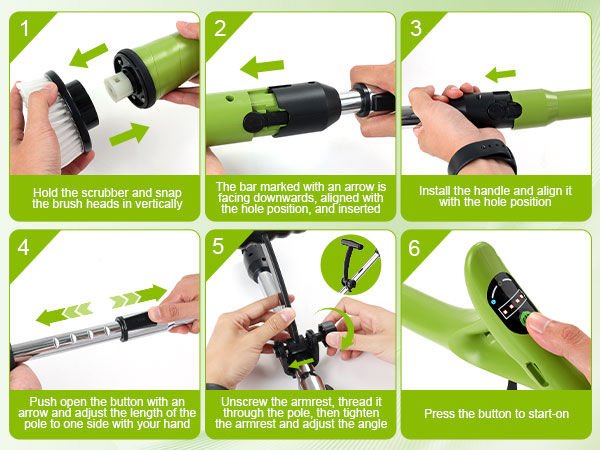 1

Hold the scrubber and snap the brush heads in vertically

2

The bar marked with an arrow is facing downwards, aligned with the hole position, and inserted

3

Install the handle and align it with the hole position

4

Push open the button with an arrow and adjust the length of the pole to one side with your hand

5

Unscrew the armrest, thread it through the pole, then tighten the armrest and adjust the angle

6

Press the button to start-on