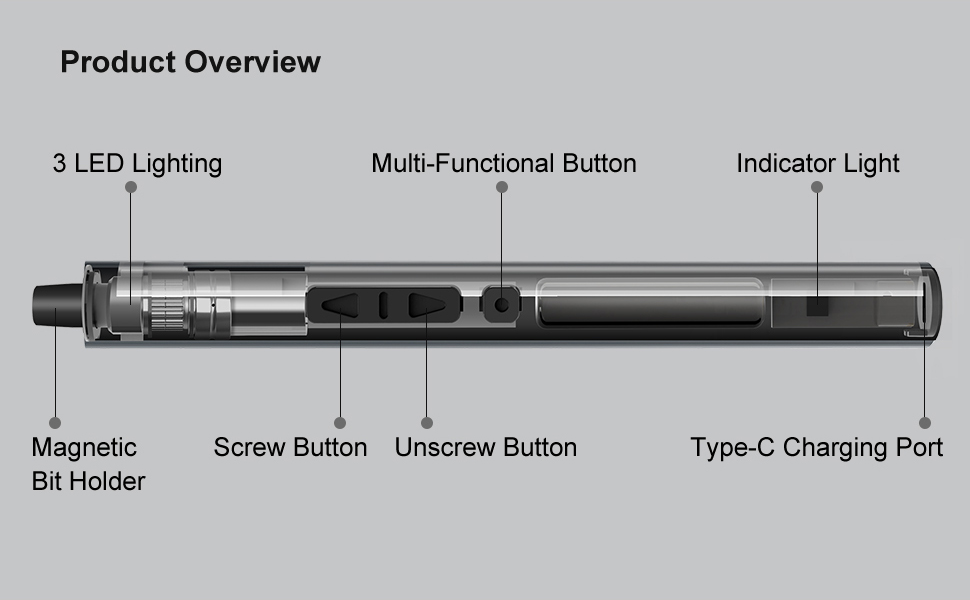 Product Overview

3 LED Lighting

Multi-Functional Button

Indicator Light

Magnetic Bit Holder

Screw Button

Unscrew Button

Type-C Charging Port