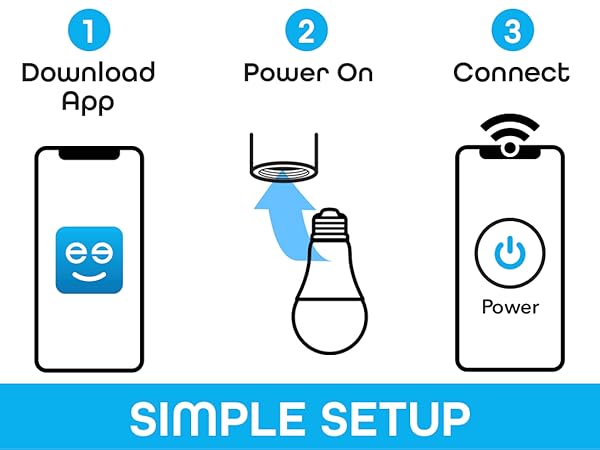 1
Download App

2
Power On

3
Connect

Power

SIMPLE SETUP