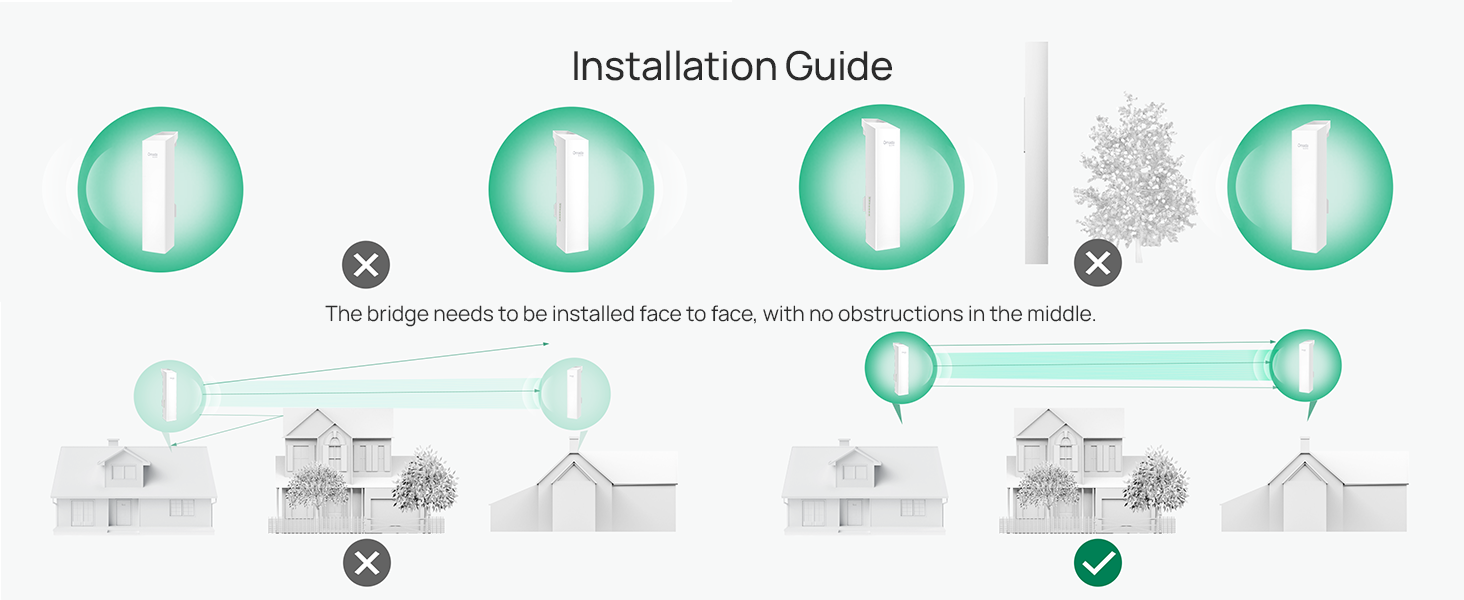 Installation Guide

The bridge needs to be installed face to face, with no obstructions in the middle.