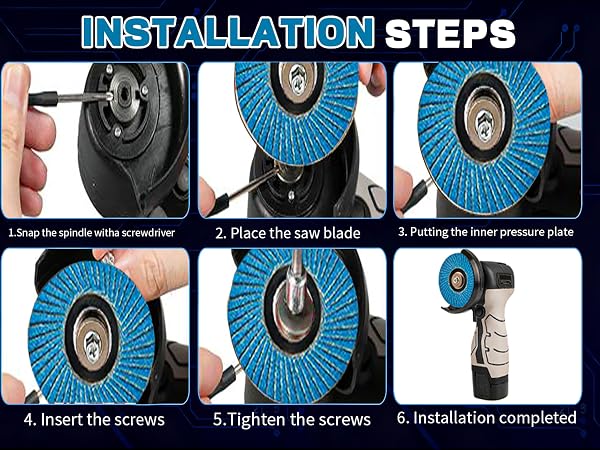 INSTALLATION STEPS

1.Snap the spindle witha screwdriver

2. Place the saw blade

3. Putting the inner pressure plate

4. Insert the screws

5.Tighten the screws

6. Installation completed