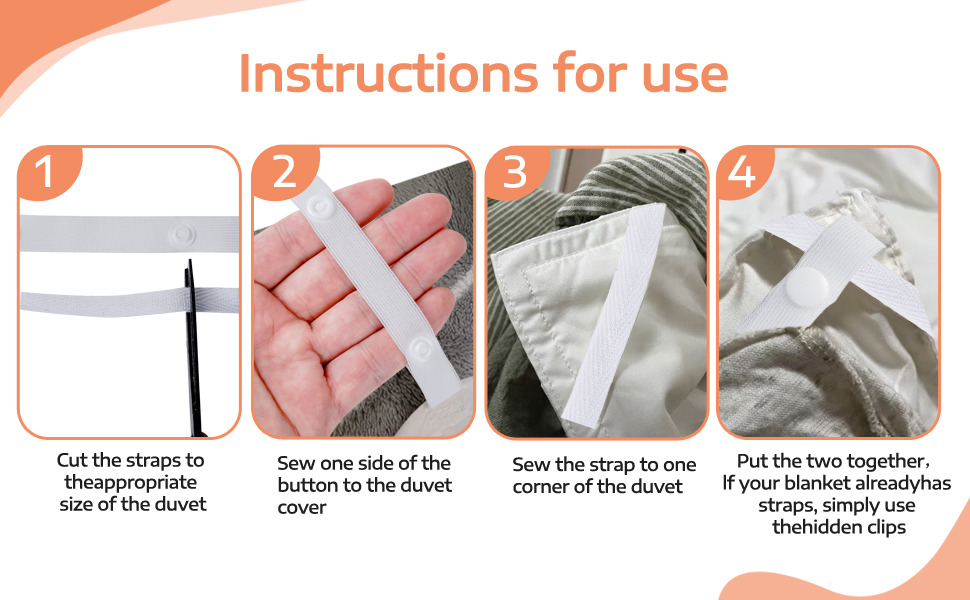 Instructions for use

1

Cut the straps to theappropriate size of the duvet

2

Sew one side of the button to the duvet cover

3

Sew the strap to one corner of the duvet

4

Put the two together, If your blanket alreadyhas straps, simply use thehidden clips