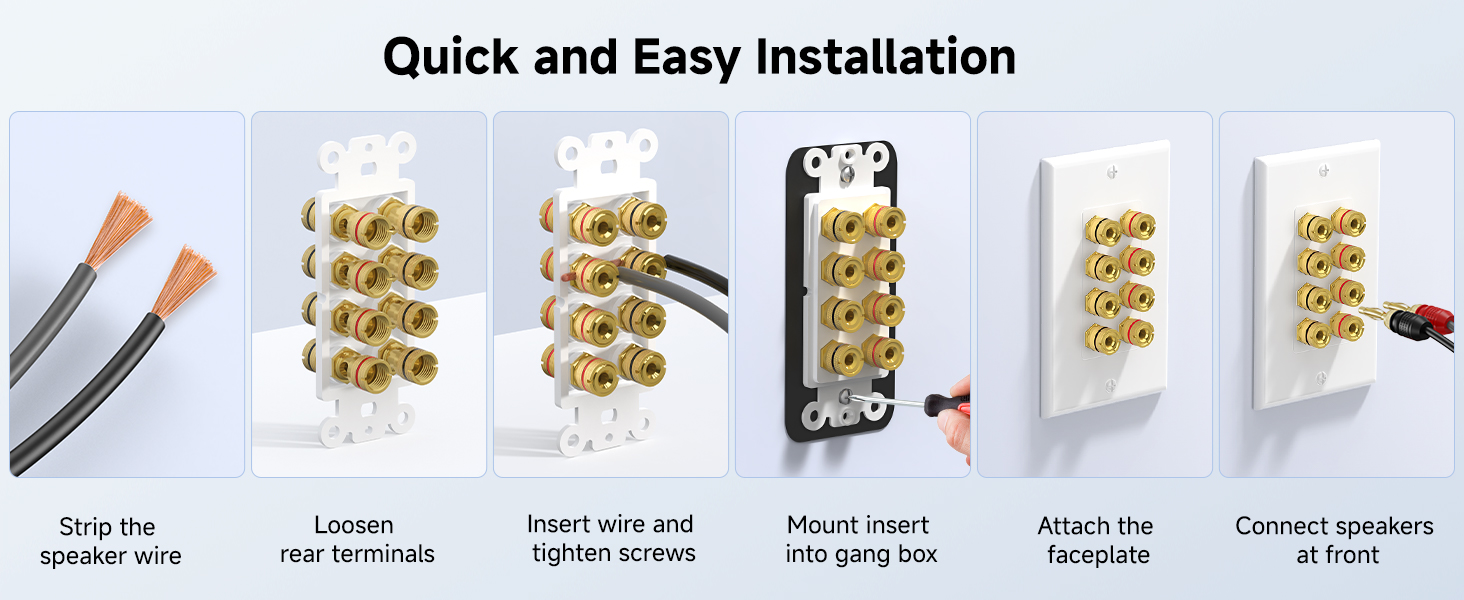 Quick and Easy Installation

Strip the speaker wire

Loosen rear terminals

Insert wire and tighten screws

Mount insert into gang box

Attach the faceplate

Connect speakers at front