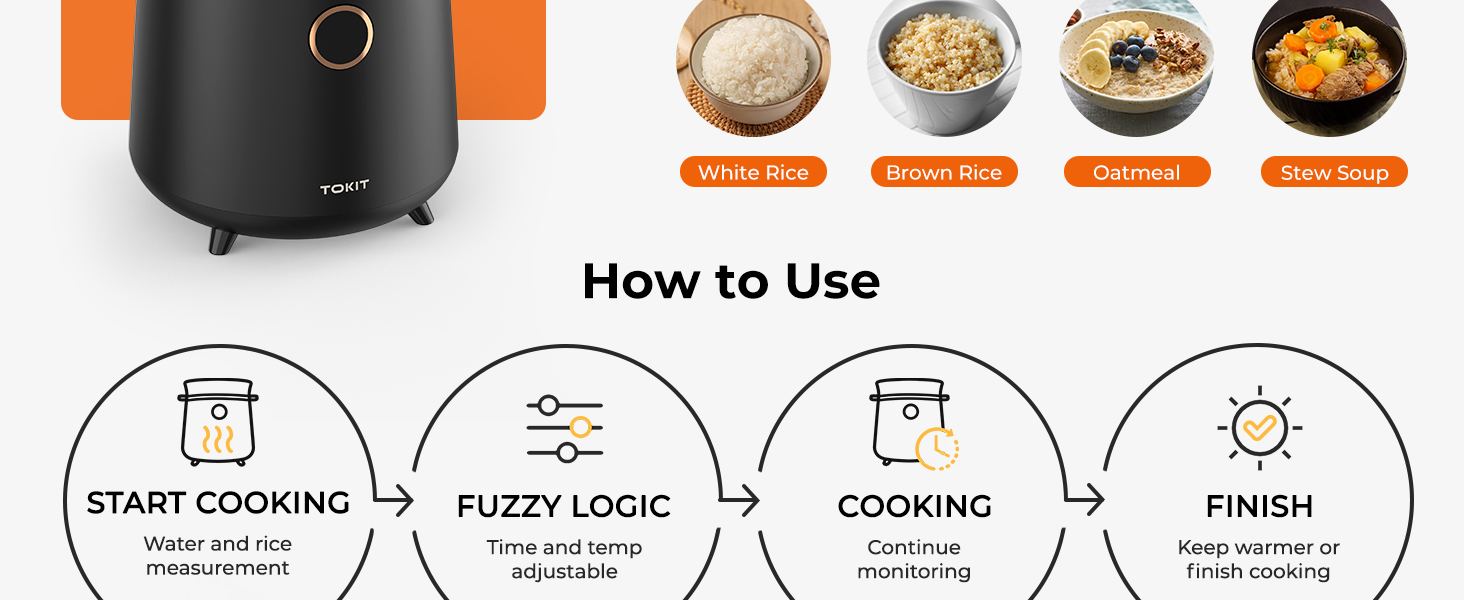 TOKIT

White Rice

Brown Rice

Oatmeal

Stew Soup

How to Use

START COOKING
Water and rice measurement

FUZZY LOGIC
Time and temp adjustable

COOKING
Continue monitoring

FINISH
Keep warmer or finish cooking