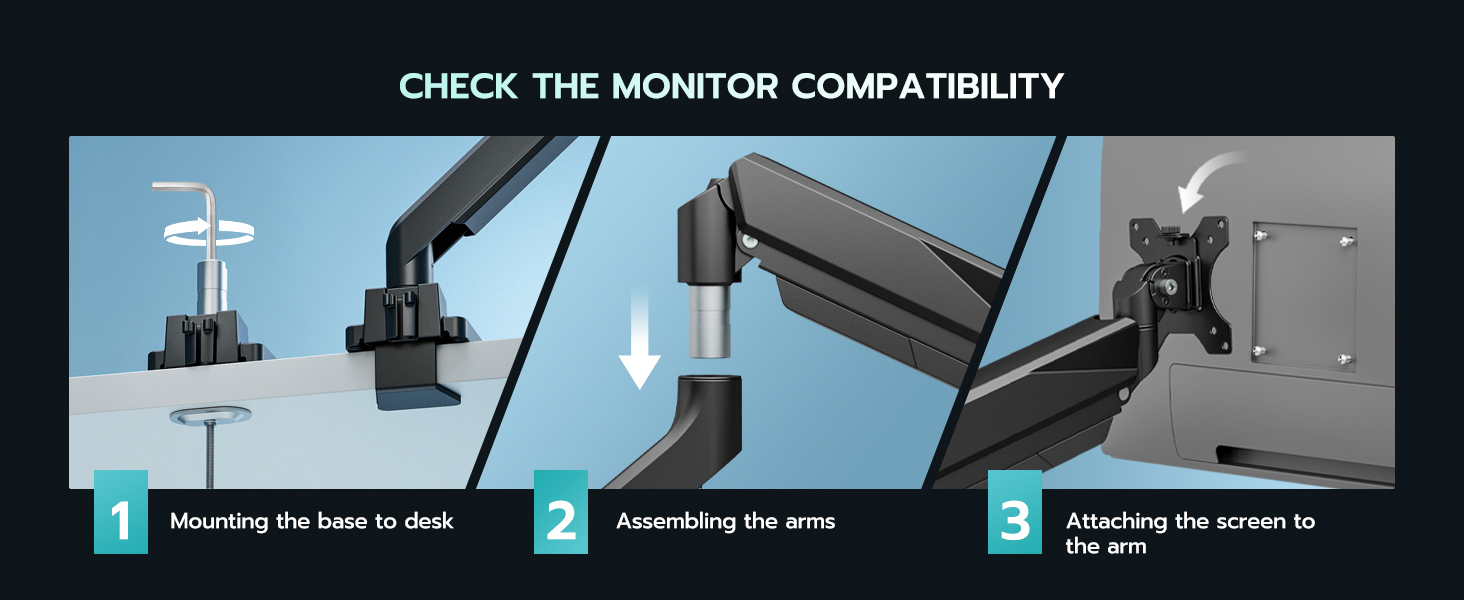 CHECK THE MONITOR COMPATIBILITY

1 Mounting the base to desk

2 Assembling the arms

3 Attaching the screen to the arm