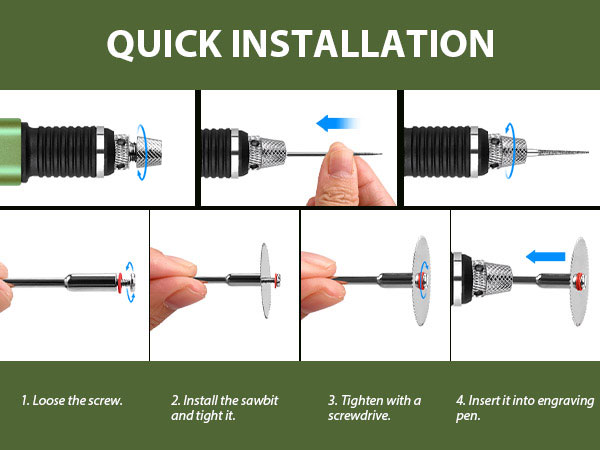 QUICK INSTALLATION

1. Loose the screw.

2. Install the sawbit and tight it.

3. Tighten with a screwdrive.

4. Insert it into engraving pen.