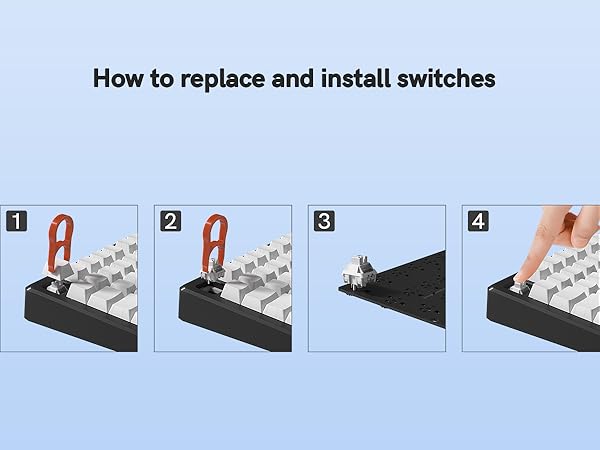 How to replace and install switches

1

2

3

4