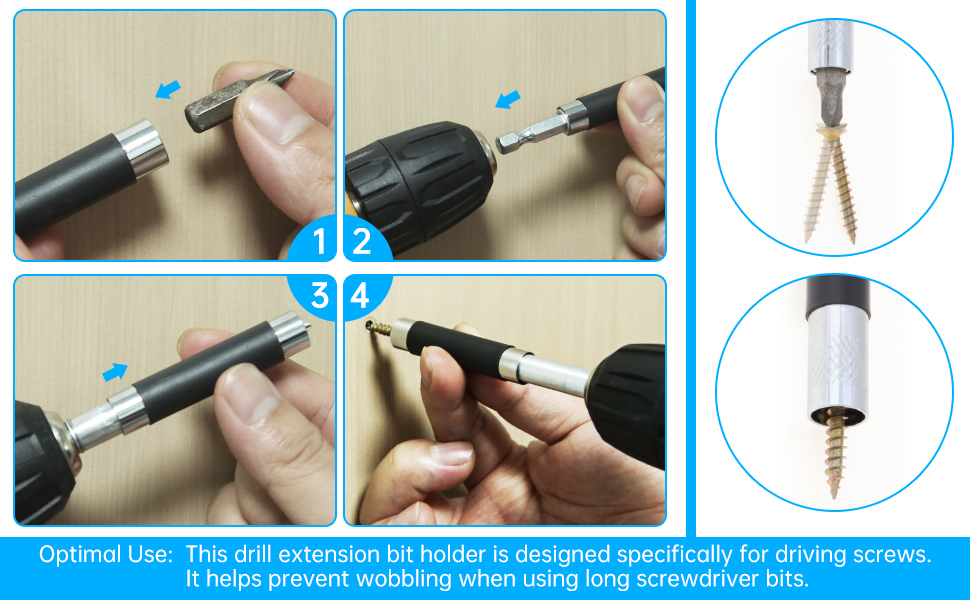 1
2
3
4

Optimal Use: This drill extension bit holder is designed specifically for driving screws. It helps prevent wobbling when using long screwdriver bits.