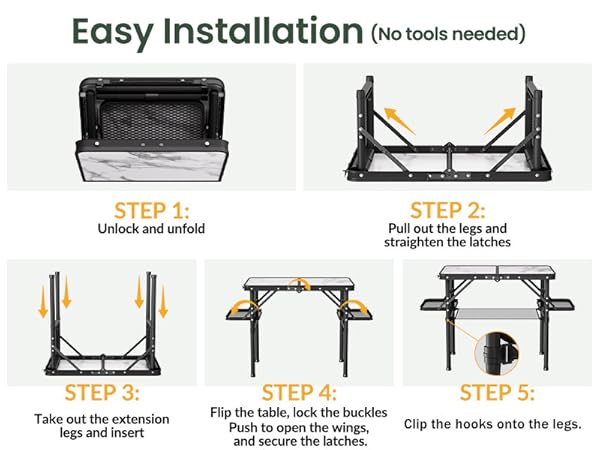 Easy Installation (No tools needed)

STEP 1:
Unlock and unfold

STEP 2:
Pull out the legs and straighten the latches

STEP 3:
Take out the extension legs and insert

STEP 4:
Flip the table, lock the buckles
Push to open the wings, and secure the latches.

STEP 5:
Clip the hooks onto the legs.