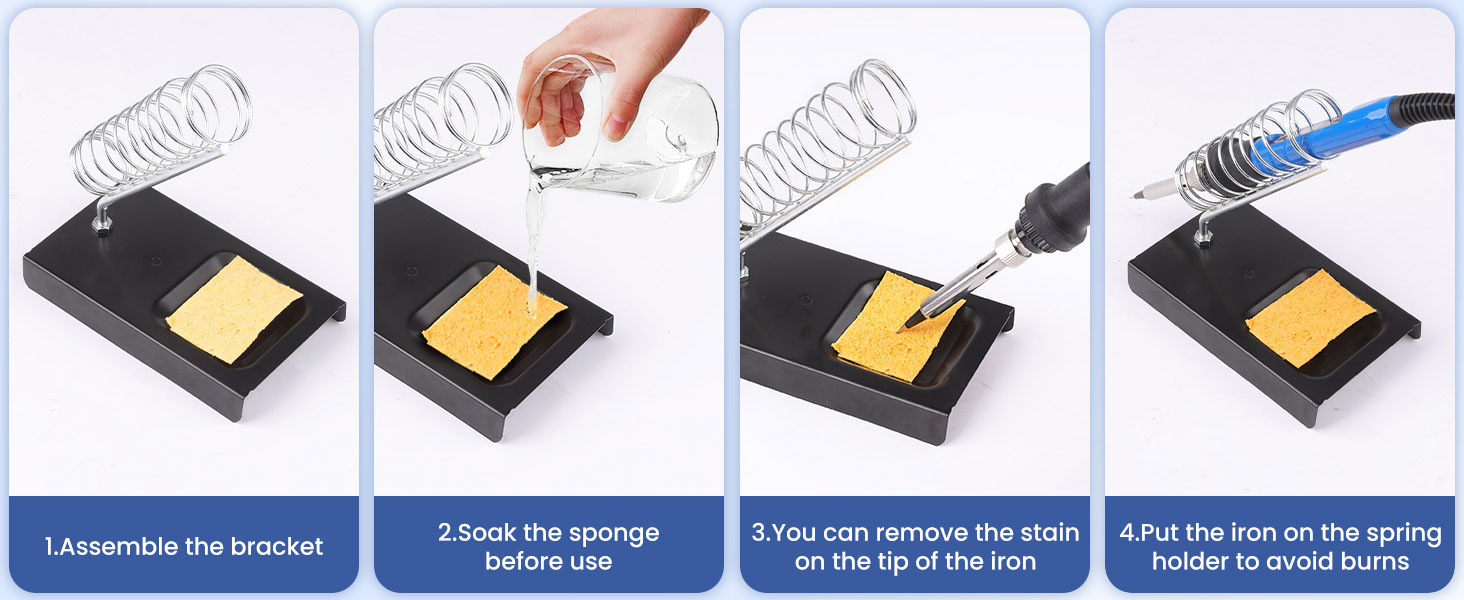 1.Assemble the bracket

2.Soak the sponge before use

3.You can remove the stain on the tip of the iron

4.Put the iron on the spring holder to avoid burns