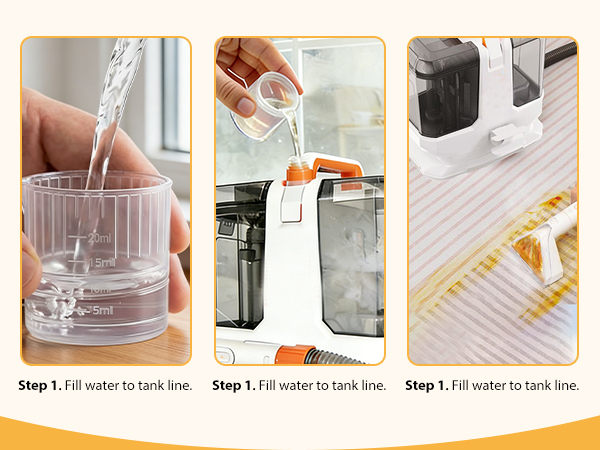 20ml
15ml
10ml
5ml

**Step 1.** Fill water to tank line.

**Step 1.** Fill water to tank line.

**Step 1.** Fill water to tank line.